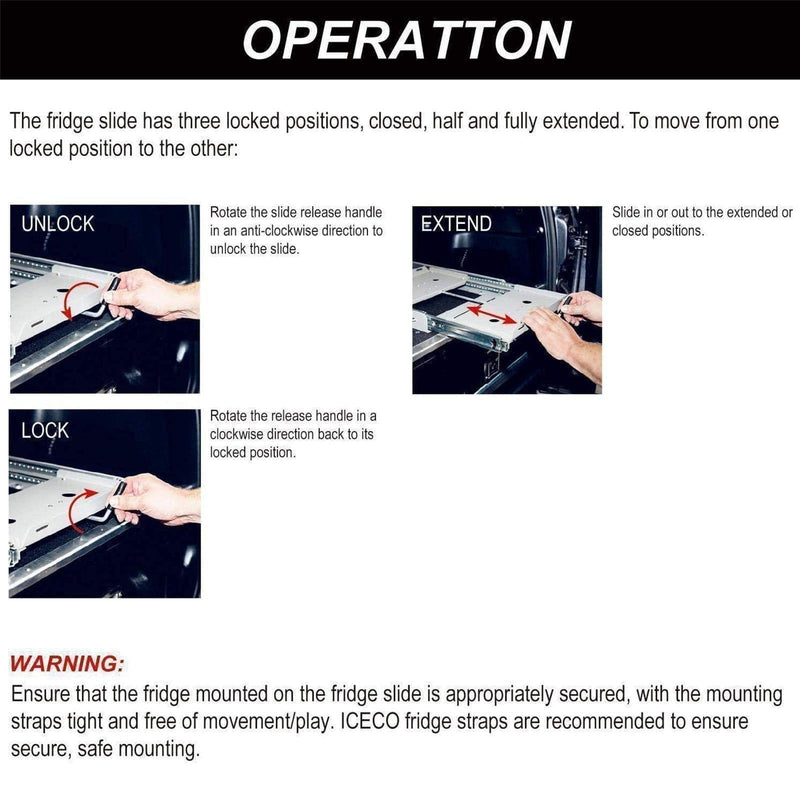 OPERATTON

The fridge slide has three locked positions, closed, half and fully extended. To move from one locked position to the other:

UNLOCK

Rotate the slide release handle in an anti-clockwise direction to unlock the slide.

EXTEND

Slide in or out to the extended or closed positions.

LOCK

Rotate the release handle in a clockwise direction back to its locked position.

WARNING:
Ensure that the fridge mounted on the fridge slide is appropriately secured, with the mounting straps tight and free of movement/play. ICECO fridge straps are recommended to ensure secure, safe mounting.