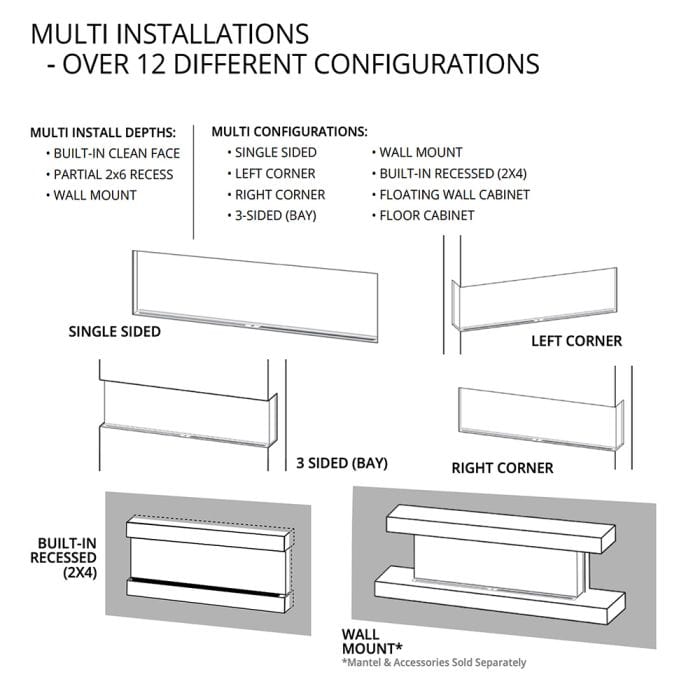 MULTI INSTALLATIONS
- OVER 12 DIFFERENT CONFIGURATIONS

MULTI INSTALL DEPTHS:
• BUILT-IN CLEAN FACE
• PARTIAL 2x6 RECESS
• WALL MOUNT

MULTI CONFIGURATIONS:
• SINGLE SIDED
• LEFT CORNER
• RIGHT CORNER
• 3-SIDED (BAY)
• WALL MOUNT
• BUILT-IN RECESSED (2X4)
• FLOATING WALL CABINET
• FLOOR CABINET

SINGLE SIDED

LEFT CORNER

3 SIDED (BAY)

RIGHT CORNER

BUILT-IN RECESSED (2X4)

WALL MOUNT*
*Mantel & Accessories Sold Separately