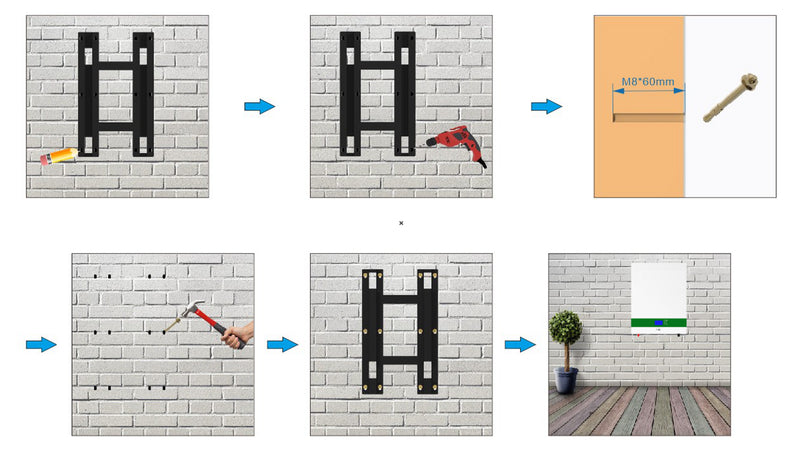 M8*60mm

×