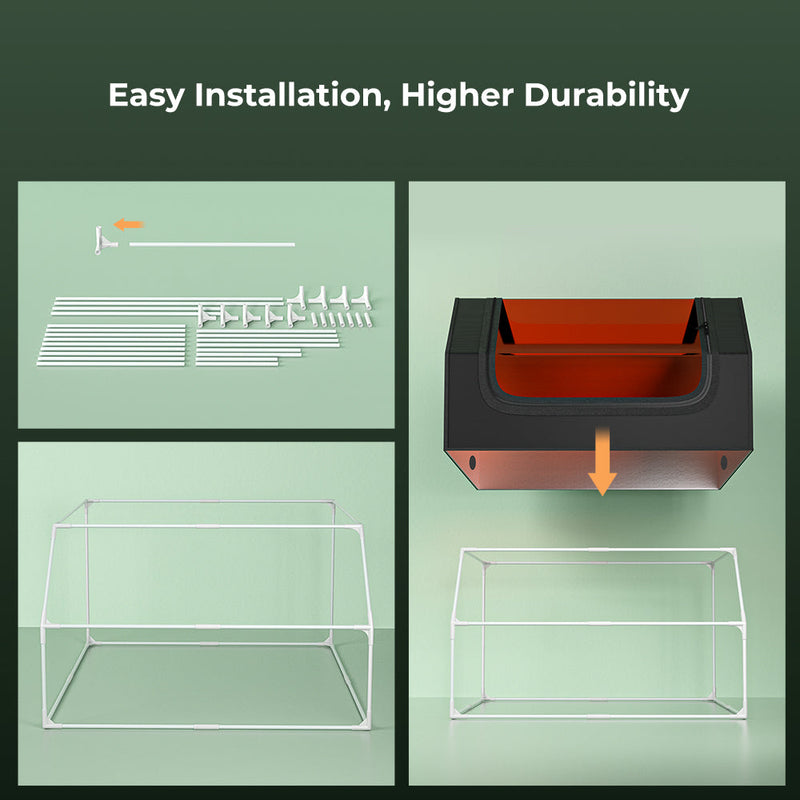 Easy Installation, Higher Durability